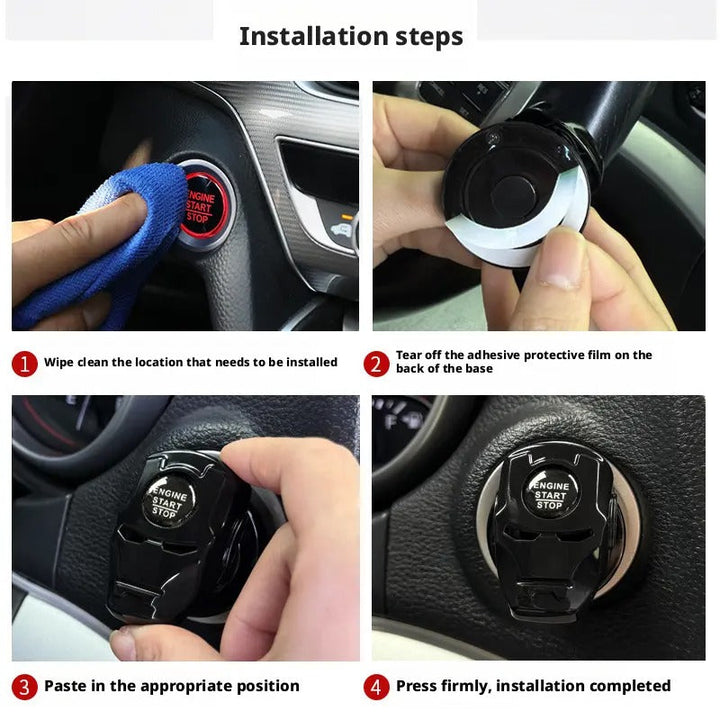 Installation steps

ENGINE START STOP

1 Wipe clean the location that needs to be installed

2 Tear off the adhesive protective film on the back of the base

ENGINE START STOP

ENGINE START STOP

3 Paste in the appropriate position

4 Press firmly, installation completed