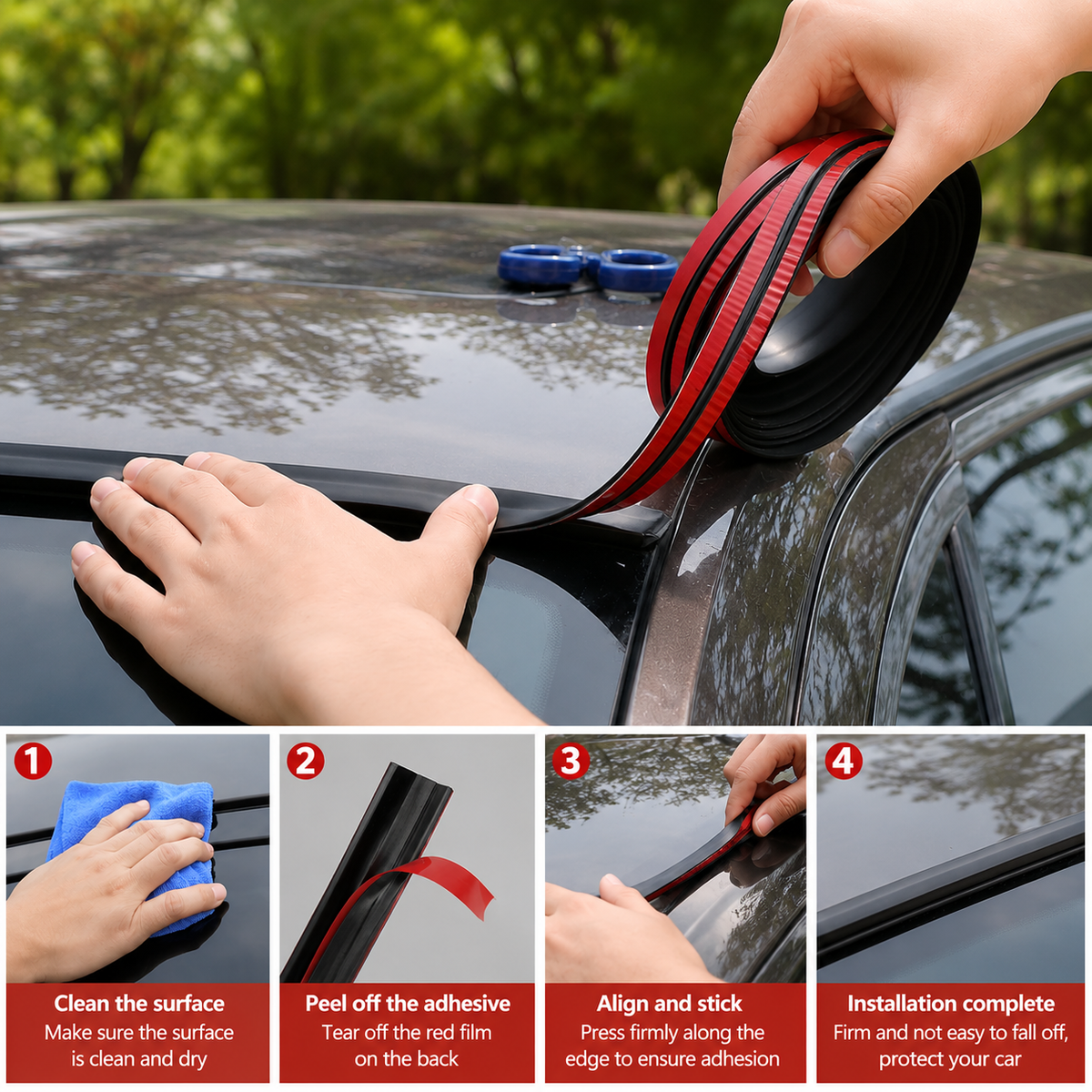 1
Clean the surface
Make sure the surface is clean and dry

2
Peel off the adhesive
Tear off the red film on the back

3
Align and stick
Press firmly along the edge to ensure adhesion

4
Installation complete
Firm and not easy to fall off, protect your car