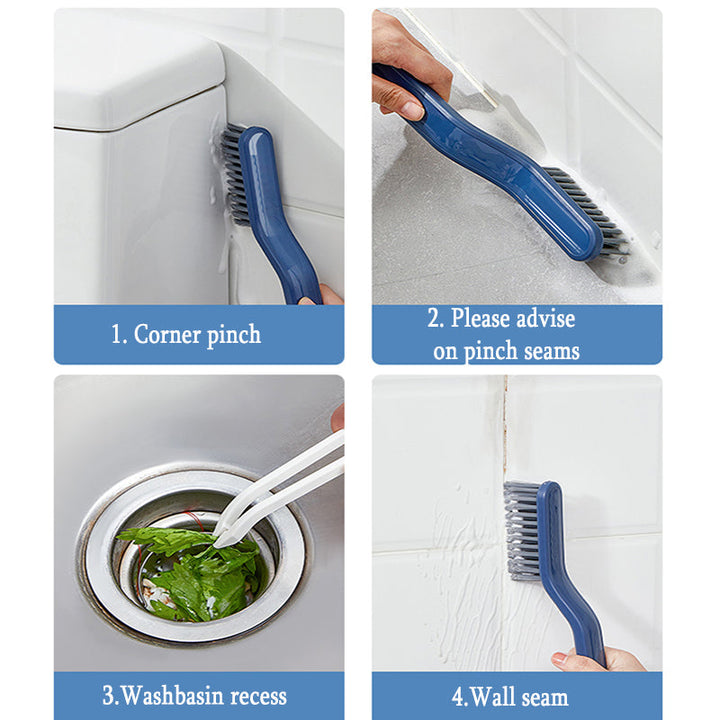 1. Corner pinch

2. Please advise on pinch seams

3.Washbasin recess

4.Wall seam