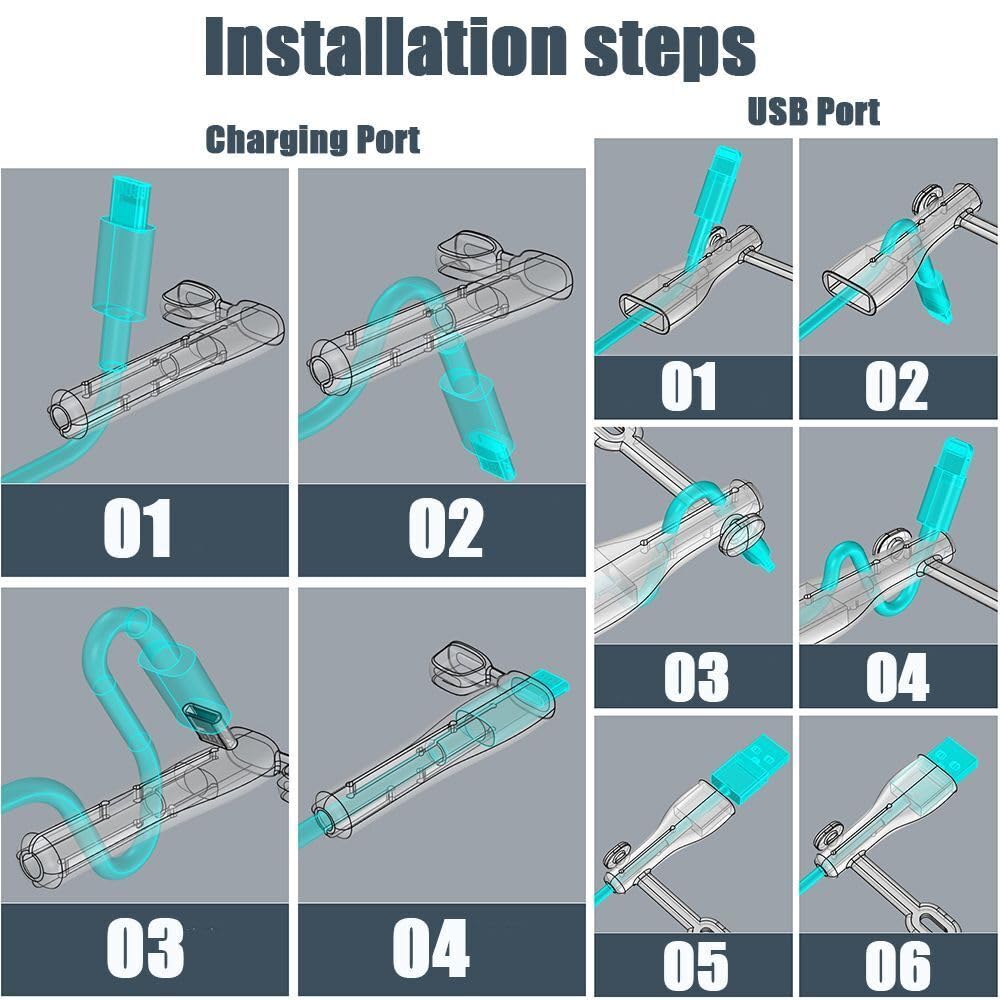 Installation steps

Charging Port

01

02

03

04

USB Port

01

02

03

04

05

06